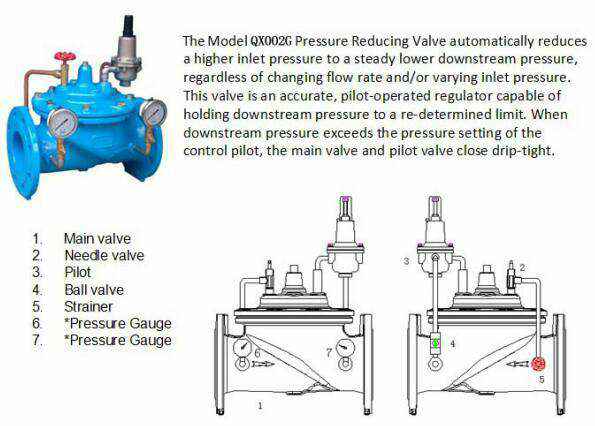 The Model QX002G Pressure Reducing Valve automatically reduces a higher inlet pressure to a steady lower downstream pressure, regardless of changing flow rate and/or varying inlet pressure. This valve is an accurate, pilot-operated regulator capable of holding downstream pressure to a re-determined limit. When downstream pressure exceeds the pressure setting of the control pilot, the main valve and pilot valve close drip-tight.

1. Main valve
2. Needle valve
3. Pilot
4. Ball valve
5. Strainer
6. *Pressure Gauge
7. *Pressure Gauge

6
7
1
3
2
4
5